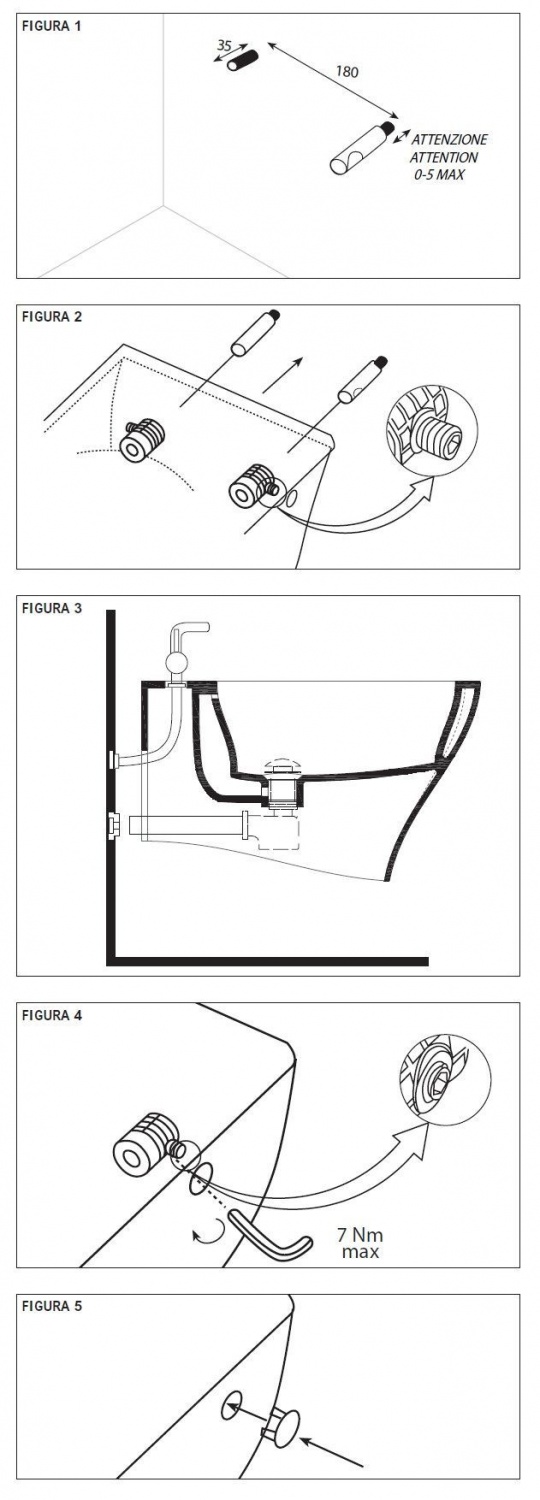 FIGURA 1

35

180

ATTENZIONE
ATTENTION
0-5 MAX

FIGURA 2

FIGURA 3

FIGURA 4

7 Nm
max

FIGURA 5