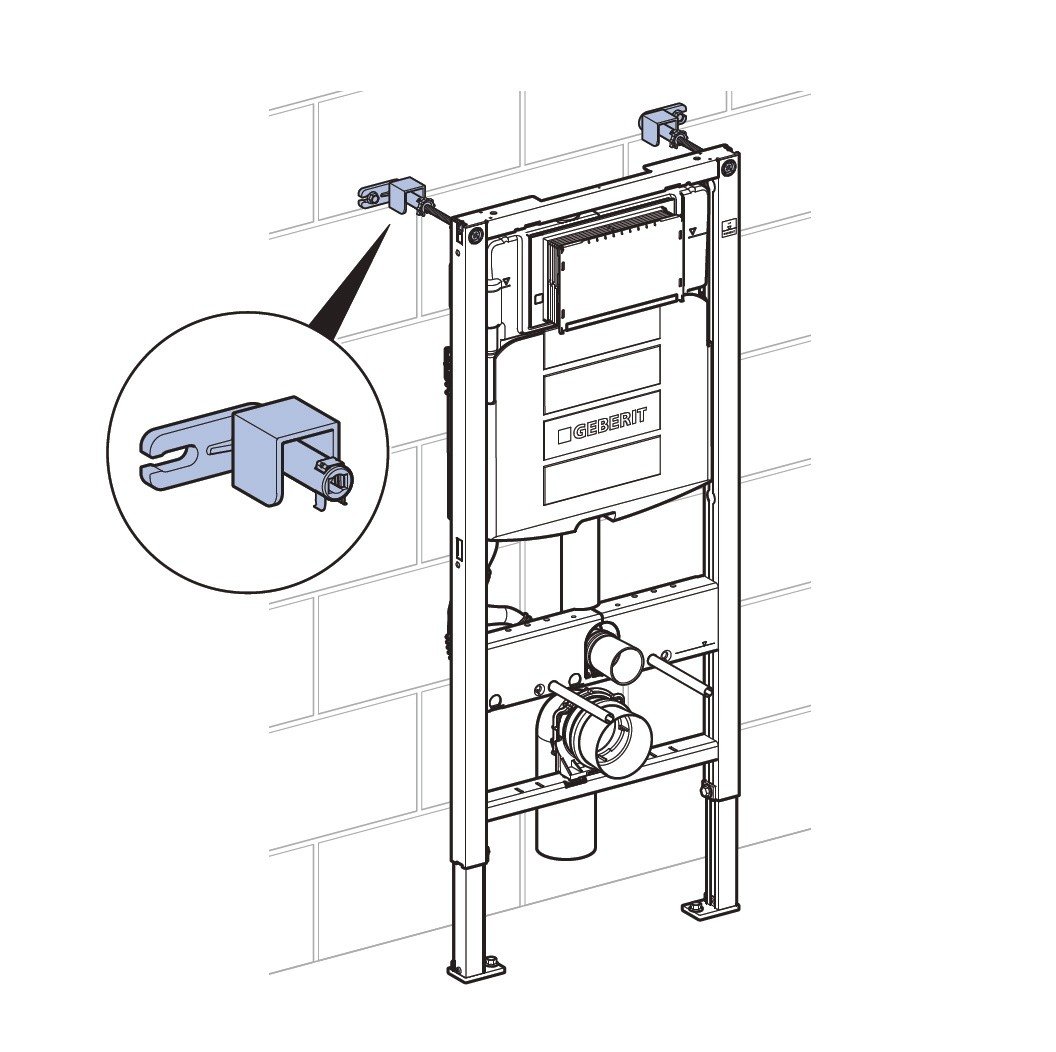 GEBERIT