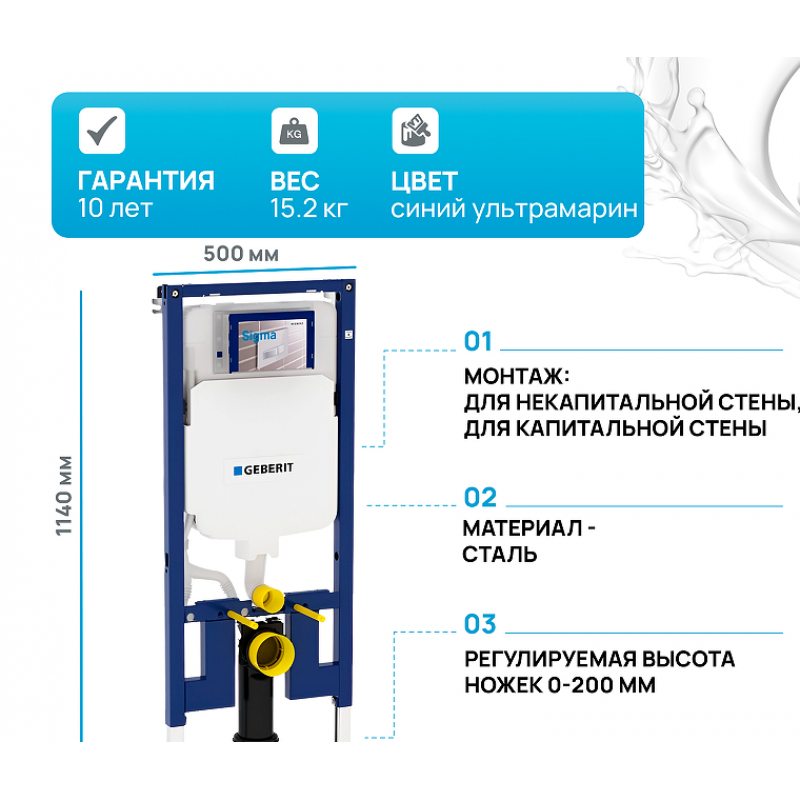 KG

ГАРАНТИЯ
10 лет

ВЕС
15.2 кг

ЦВЕТ
синий ультрамарин

500 мм

1140 мм

Sigma

GEBERIT

01

МОНТАЖ:
ДЛЯ НЕКАПИТАЛЬНОЙ СТЕНЫ,
ДЛЯ КАПИТАЛЬНОЙ СТЕНЫ

02

МАТЕРИАЛ -
СТАЛЬ

03

РЕГУЛИРУЕМАЯ ВЫСОТА
НОЖЕК 0-200 ММ