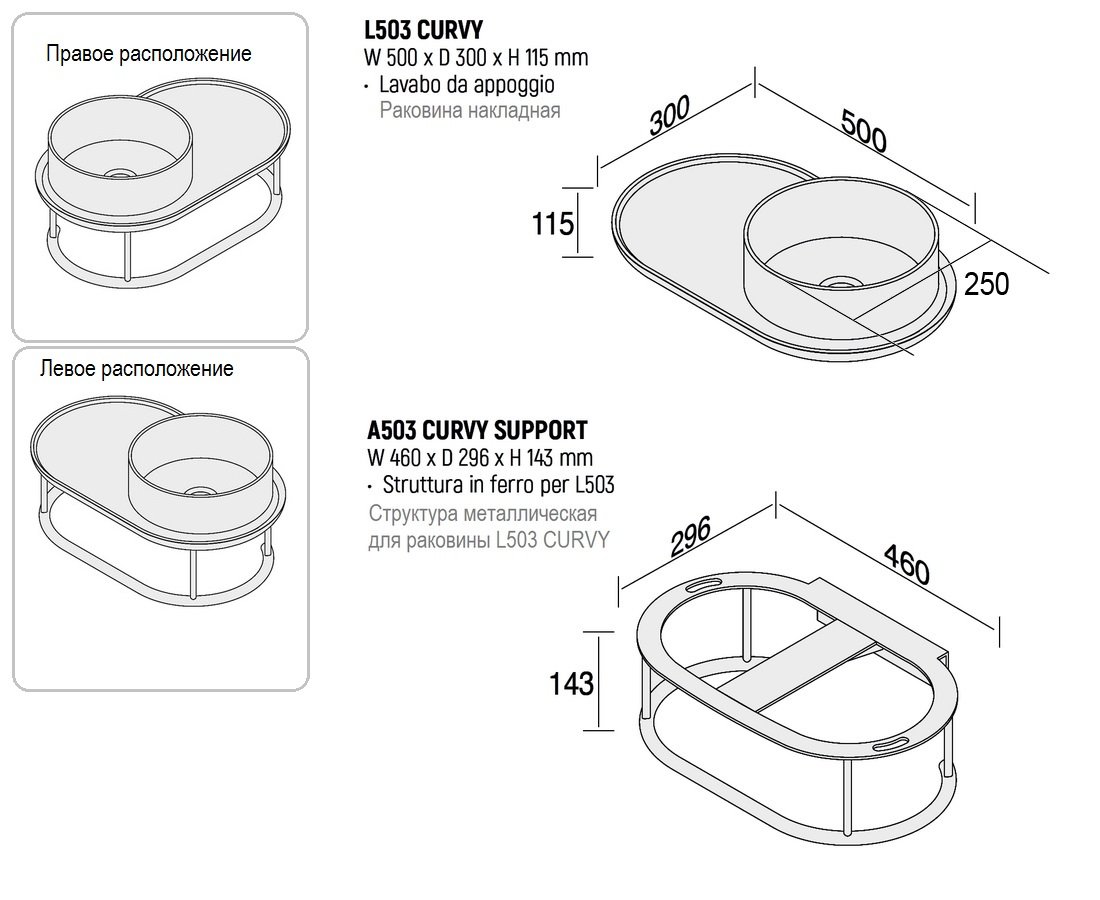 Правое расположение

Левое расположение

L503 CURVY
W 500 x D 300 x H 115 mm
· Lavabo da appoggio
Раковина накладная

300
500
115
250

A503 CURVY SUPPORT
W 460 x D 296 x H 143 mm
· Struttura in ferro per L503
Структура металлическая для раковины L503 CURVY

296
460
143