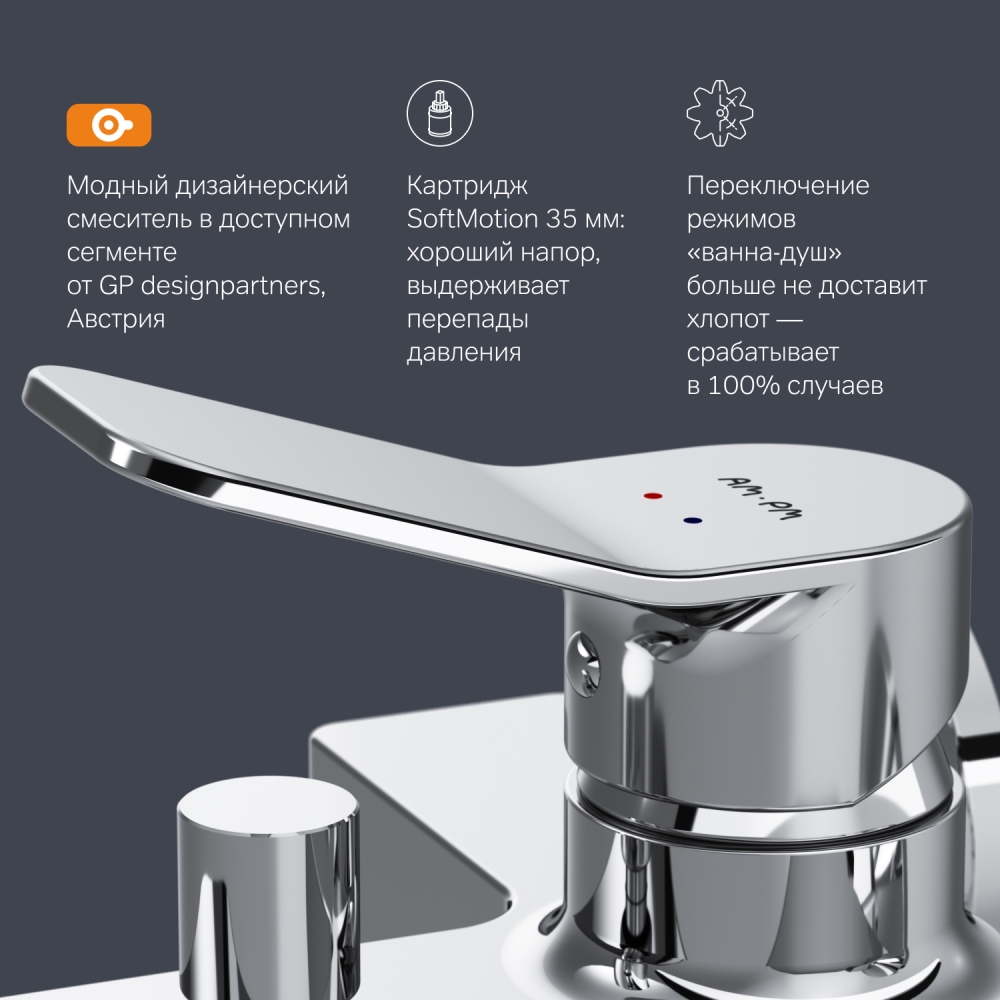 Модный дизайнерский смеситель в доступном сегменте от GP designpartners, Австрия

Картридж SoftMotion 35 мм: хороший напор, выдерживает перепады давления

Переключение режимов «ванна-душ» больше не доставит хлопот — срабатывает в 100% случаев

AM·PM