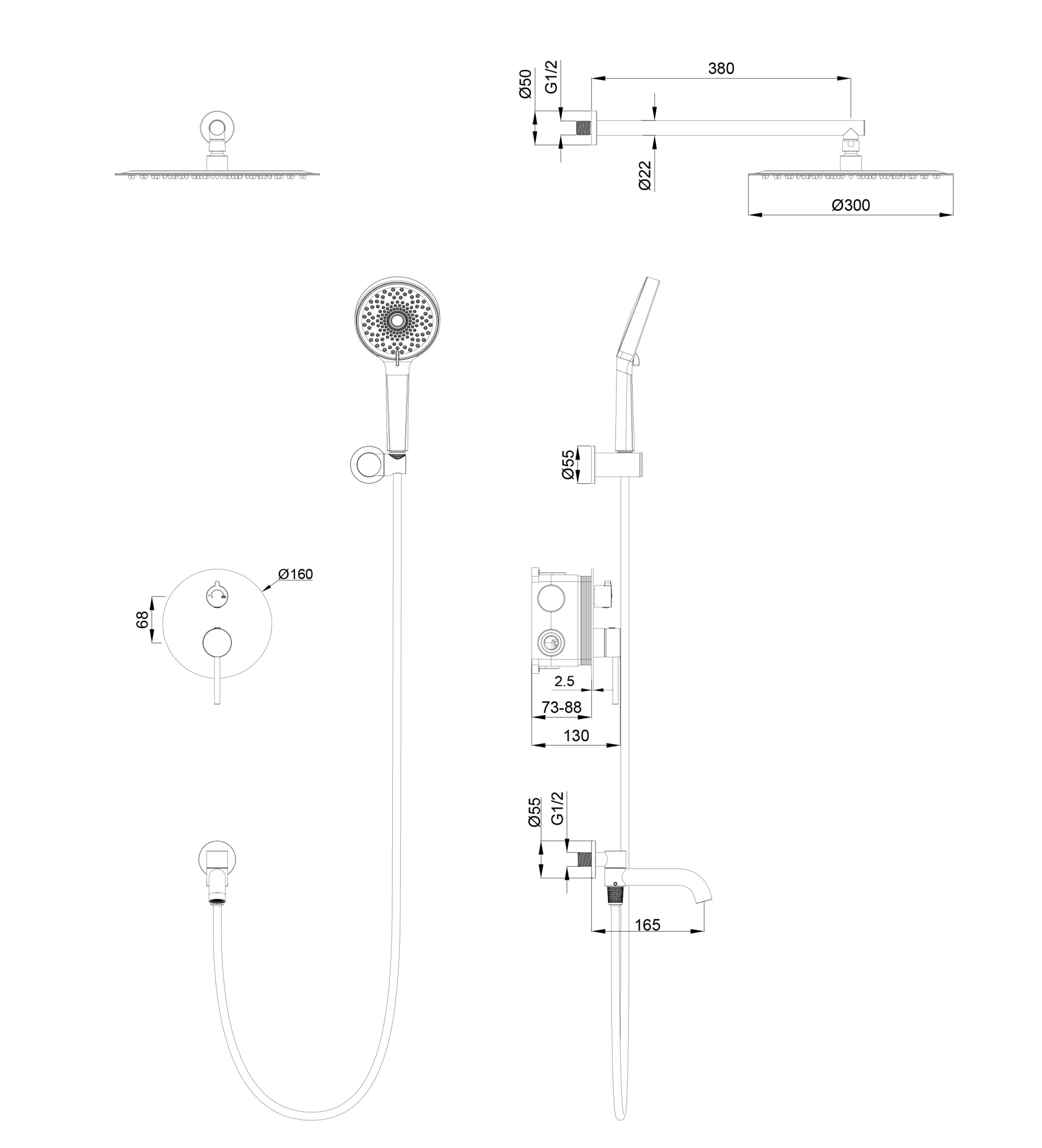 Ø50
G1/2
380
Ø22
Ø300
Ø55
Ø160
68
2.5
73-88
130
Ø55
G1/2
165